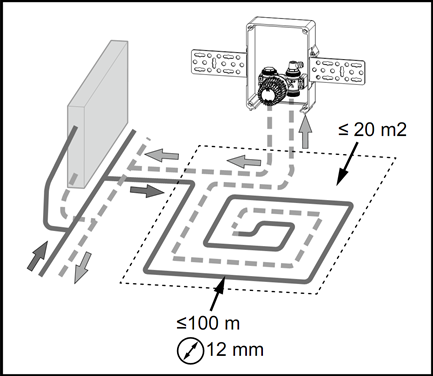 ≤ 20 m2

≤100 m

12 mm