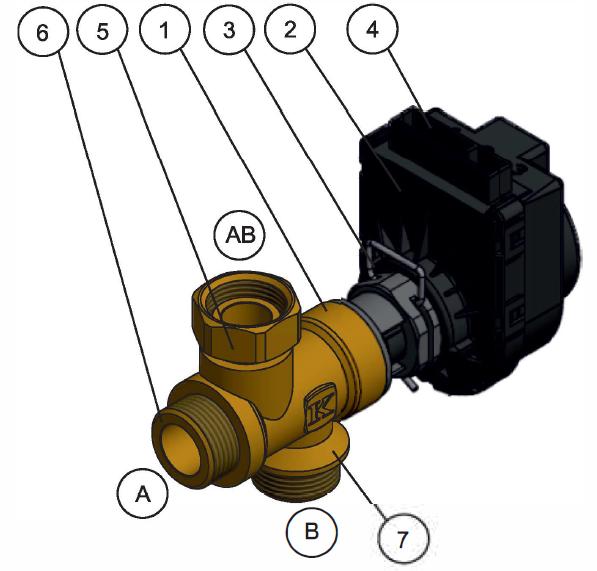 6
5
1
3
2
4
AB
K
A
B
7