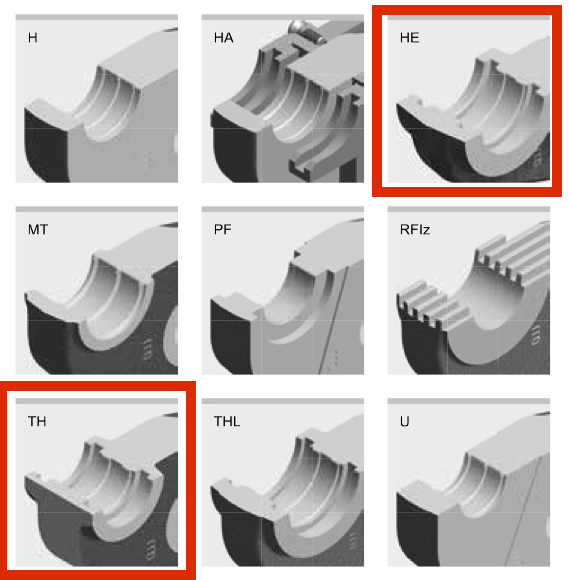 H

HA

HE

MT

PF

RFIz

TH

THL

U